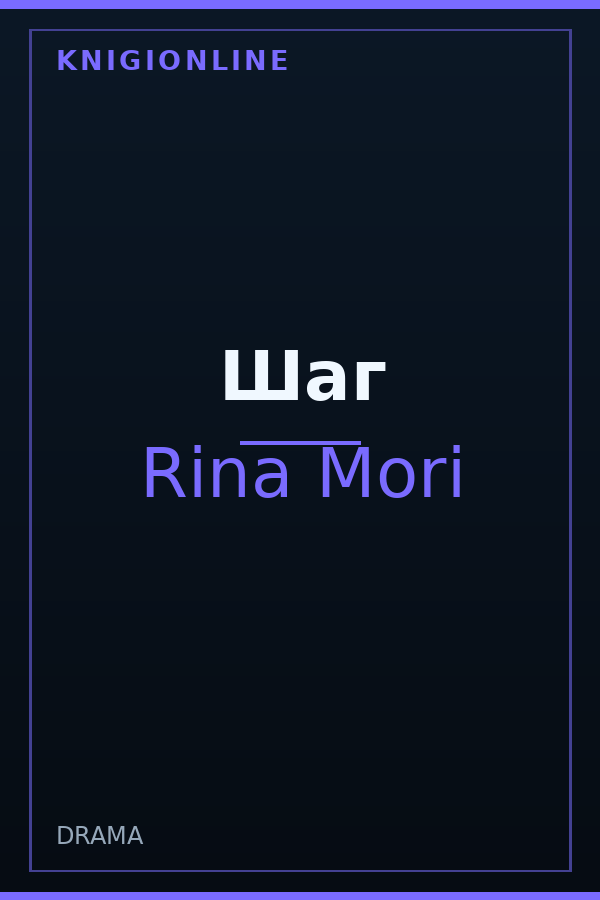 KNIGIONLINE

Шаг

Rina Mori

DRAMA